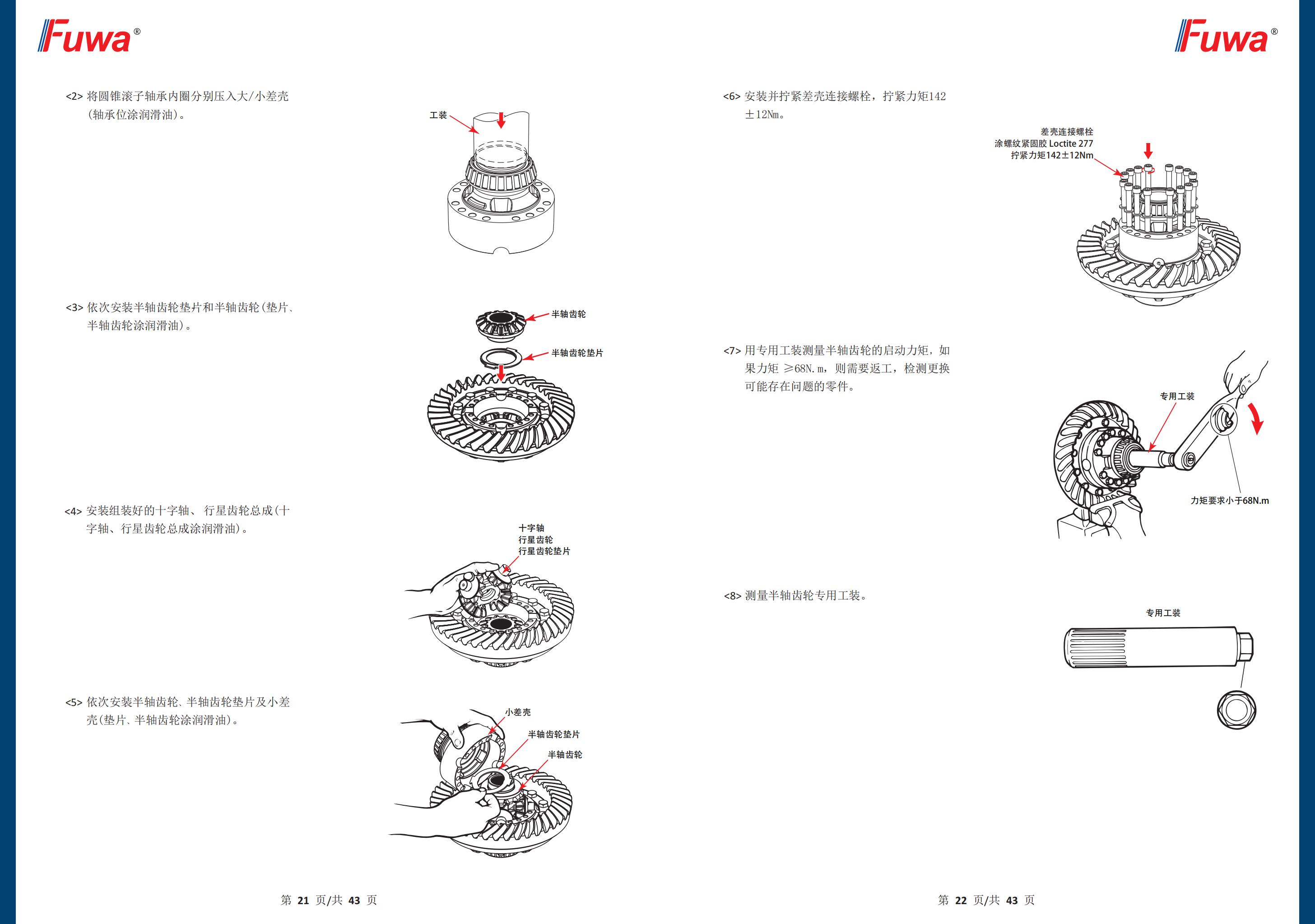 Fuwa®

<2> 将圆锥滚子轴承内圈分别压入大/小差壳（轴承位涂润滑油）。

工装

<3> 依次安装半轴齿轮垫片和半轴齿轮(垫片、半轴齿轮涂润滑油)。

半轴齿轮

半轴齿轮垫片

<4> 安装组装好的十字轴、行星齿轮总成(十字轴、行星齿轮总成涂润滑油)。

十字轴
行星齿轮
行星齿轮垫片

<5> 依次安装半轴齿轮、半轴齿轮垫片及小差壳(垫片、半轴齿轮涂润滑油)。

小差壳

半轴齿轮垫片

半轴齿轮

第 21 页/共 43 页

Fuwa®

<6> 安装并拧紧差壳连接螺栓，拧紧力矩142±12Nm。

差壳连接螺栓
涂螺纹紧固胶 Loctite 277
拧紧力矩142±12Nm

<7> 用专用工装测量半轴齿轮的启动力矩，如果力矩 ≥68N.m，则需要返工，检测更换可能存在问题的零件。

专用工装

力矩要求小于68N.m

<8> 测量半轴齿轮专用工装。

专用工装

第 22 页/共 43 页