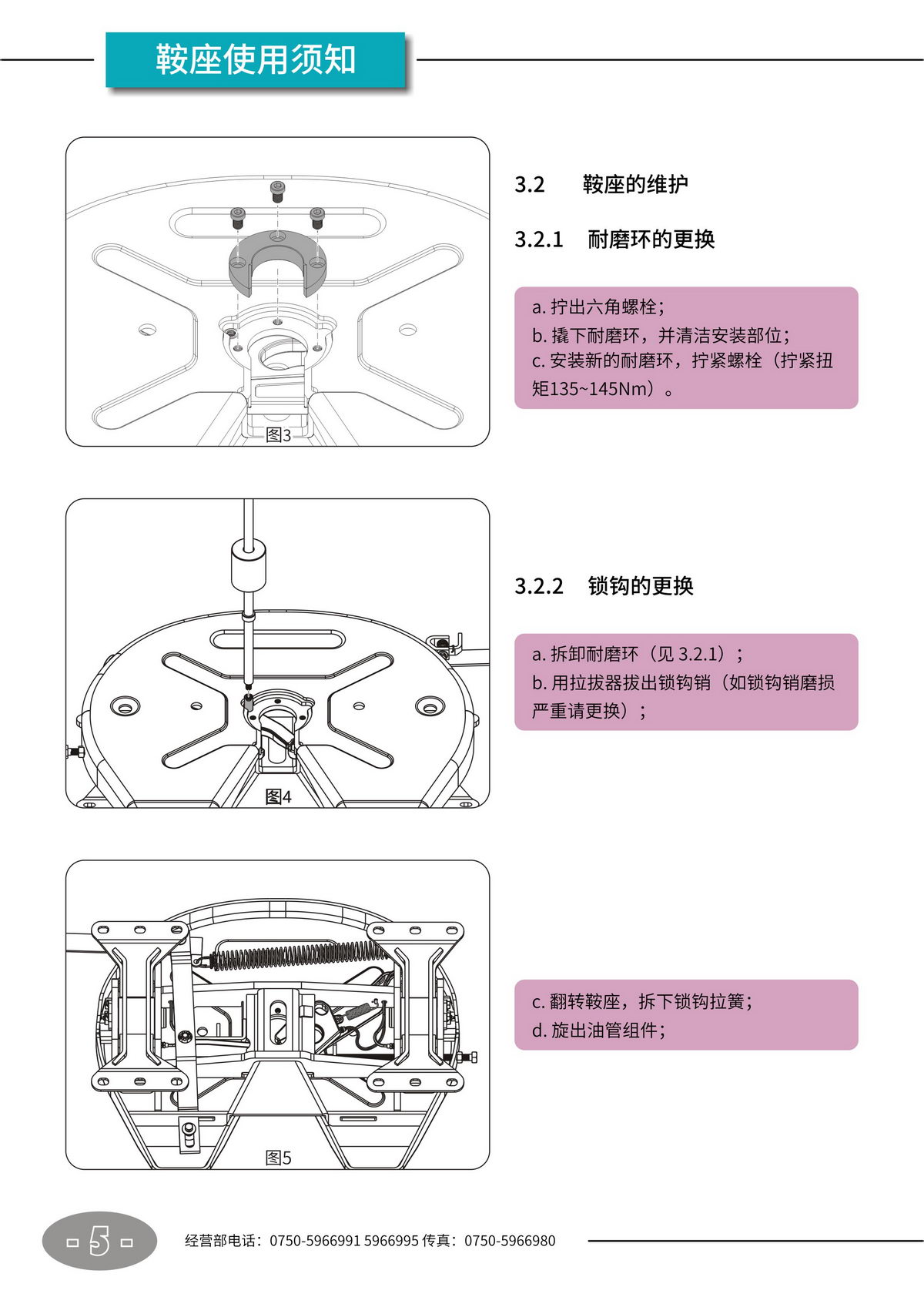 鞍座使用须知

图3

3.2 鞍座的维护

3.2.1 耐磨环的更换

a. 拧出六角螺栓;
b. 撬下耐磨环，并清洁安装部位;
c. 安装新的耐磨环，拧紧螺栓（拧紧扭矩135~145Nm）。

图4

3.2.2 锁钩的更换

a. 拆卸耐磨环（见 3.2.1）;
b. 用拉拔器拔出锁钩销（如锁钩销磨损严重请更换）;

图5

c. 翻转鞍座，拆下锁钩拉簧;
d. 旋出油管组件;

5

经营部电话：0750-5966991 5966995 传真：0750-5966980